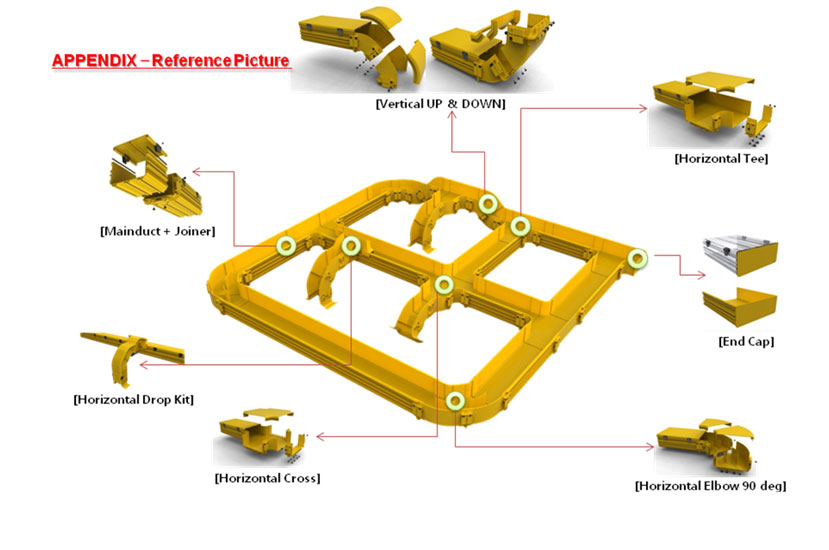 APPENDIX – Reference Picture

[Vertical UP & DOWN]

[Horizontal Tee]

[Mainduct + Joiner]

[End Cap]

[Horizontal Drop Kit]

[Horizontal Cross]

[Horizontal Elbow 90 deg]